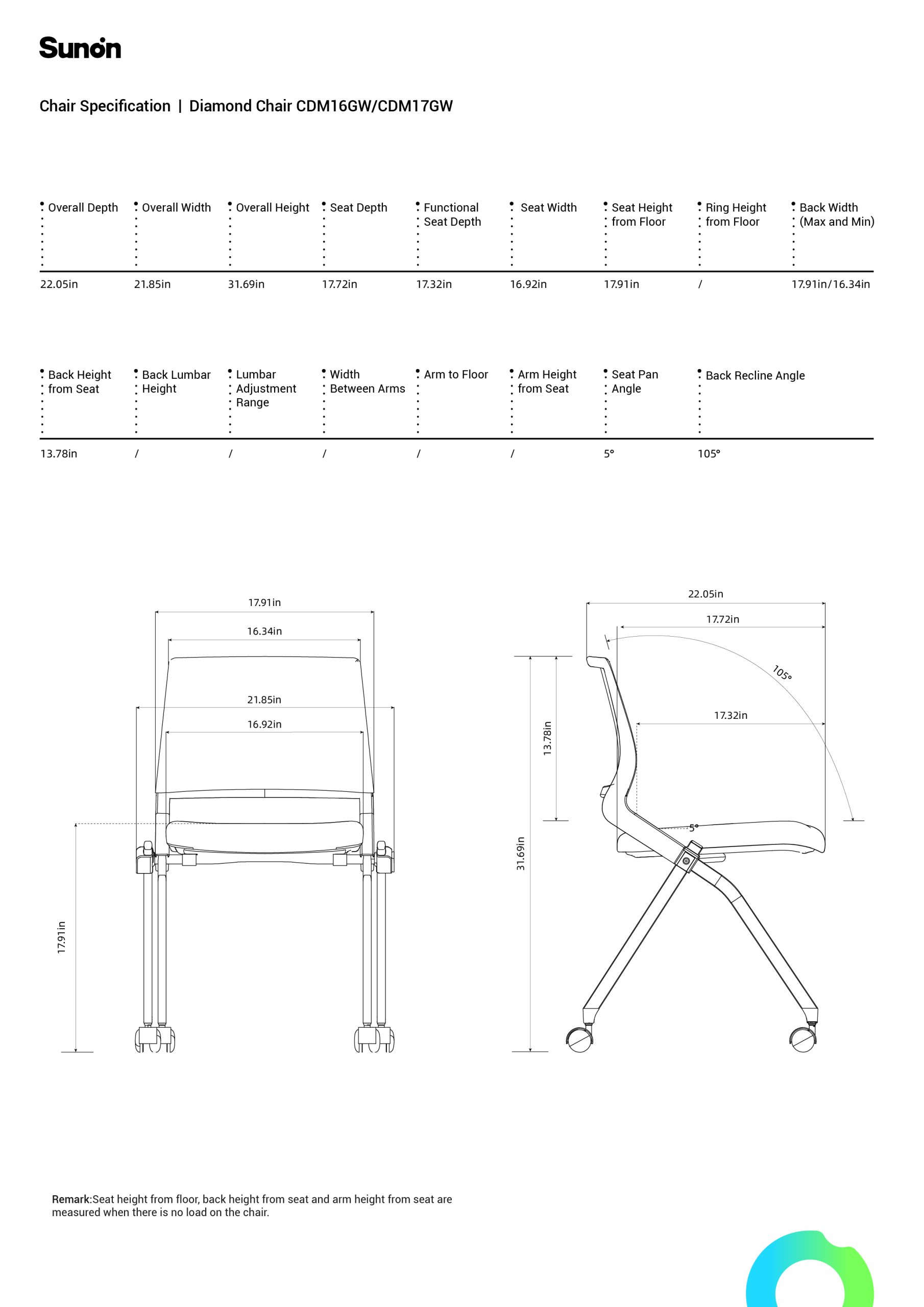 Sunon

Chair Specification | Diamond Chair CDM16GW/CDM17GW

| Overall Depth | Overall Width | Overall Height | Seat Depth | Functional Seat Depth | Seat Width | Seat Height from Floor | Ring Height from Floor | Back Width (Max and Min) |
|---|---|---|---|---|---|---|---|---|
| 22.05in | 21.85in | 31.69in | 17.72in | 17.32in | 16.92in | 17.91in | / | 17.91in/16.34in |

| Back Height from Seat | Back Lumbar Height | Lumbar Adjustment Range | Width Between Arms | Arm to Floor | Arm Height from Seat | Seat Pan Angle | Back Recline Angle |
|---|---|---|---|---|---|---|---|
| 13.78in | / | / | / | / | / | 5° | 105° |

17.91in
16.34in
21.85in
16.92in
17.91in

22.05in
17.72in
105°
17.32in
13.78in
5°
31.69in

Remark:Seat height from floor, back height from seat and arm height from seat are measured when there is no load on the chair.