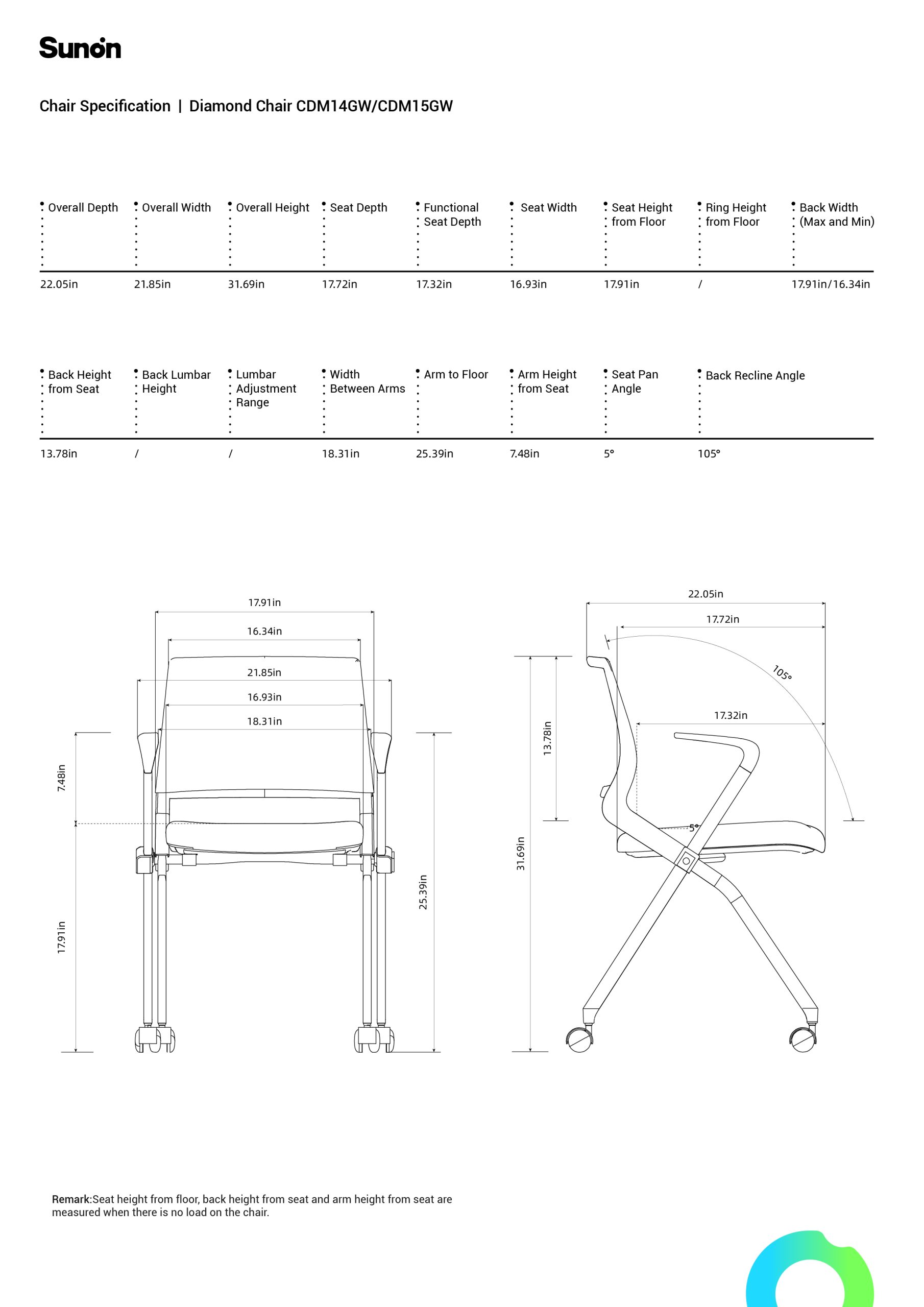 Sunon

Chair Specification | Diamond Chair CDM14GW/CDM15GW

| Overall Depth | Overall Width | Overall Height | Seat Depth | Functional Seat Depth | Seat Width | Seat Height from Floor | Ring Height from Floor | Back Width (Max and Min) |
|---|---|---|---|---|---|---|---|---|
| 22.05in | 21.85in | 31.69in | 17.72in | 17.32in | 16.93in | 17.91in | / | 17.91in/16.34in |

| Back Height from Seat | Back Lumbar Height | Lumbar Adjustment Range | Width Between Arms | Arm to Floor | Arm Height from Seat | Seat Pan Angle | Back Recline Angle |
|---|---|---|---|---|---|---|---|
| 13.78in | / | / | 18.31in | 25.39in | 7.48in | 5° | 105° |

17.91in
16.34in
21.85in
16.93in
18.31in
7.48in
17.91in
25.39in

22.05in
17.72in
105°
17.32in
13.78in
5°
31.69in

Remark:Seat height from floor, back height from seat and arm height from seat are measured when there is no load on the chair.