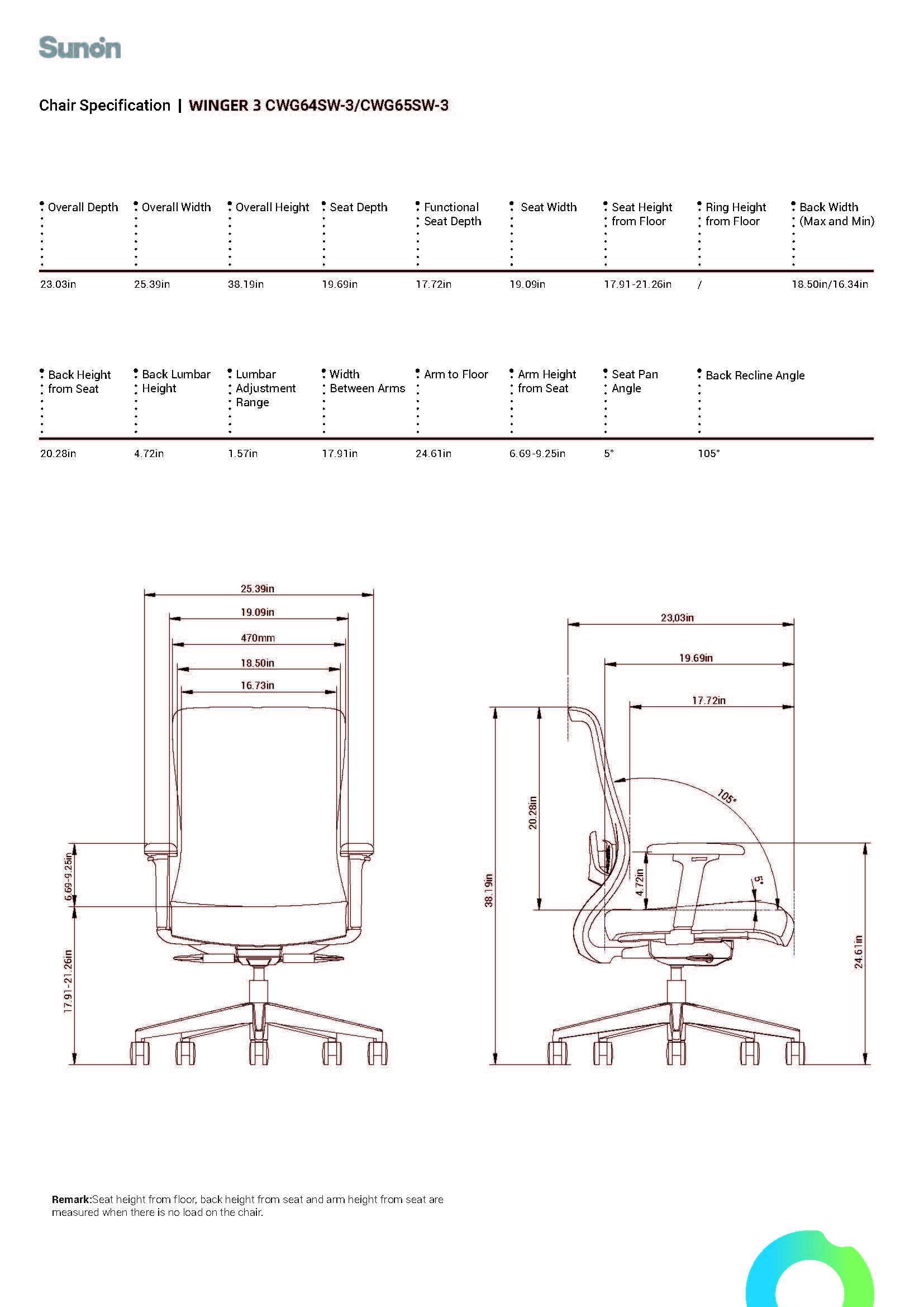 Sunon

Chair Specification | WINGER 3 CWG64SW-3/CWG65SW-3

| Overall Depth | Overall Width | Overall Height | Seat Depth | Functional Seat Depth | Seat Width | Seat Height from Floor | Ring Height from Floor | Back Width (Max and Min) |
|---|---|---|---|---|---|---|---|---|
| 23.03in | 25.39in | 38.19in | 19.69in | 17.72in | 19.09in | 17.91-21.26in | / | 18.50in/16.34in |

| Back Height from Seat | Back Lumbar Height | Lumbar Adjustment Range | Width Between Arms | Arm to Floor | Arm Height from Seat | Seat Pan Angle | Back Recline Angle |
|---|---|---|---|---|---|---|---|
| 20.28in | 4.72in | 1.57in | 17.91in | 24.61in | 6.69-9.25in | 5° | 105° |

25.39in
19.09in
470mm
18.50in
16.73in
6.69-9.25in
17.91-21.26in

23,03in
19.69in
17.72in
105°
20.28in
38.19in
4.72in
5°
24.61in

Remark:Seat height from floor, back height from seat and arm height from seat are measured when there is no load on the chair.